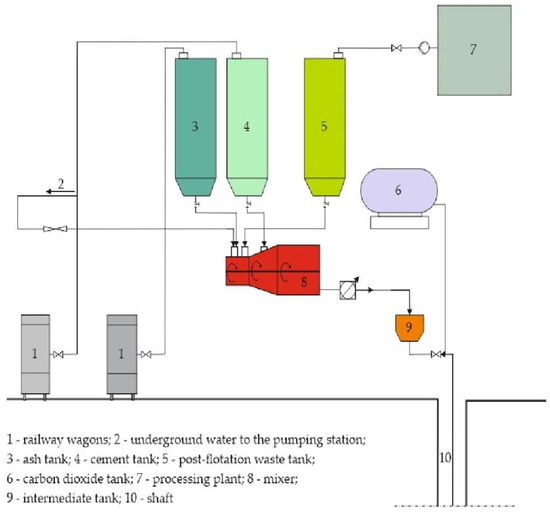 7

3

4

5

2

6

8

9

1

1

10

1 - railway wagons; 2 - underground water to the pumping station;
3 - ash tank; 4 - cement tank; 5 - post-flotation waste tank;
6 - carbon dioxide tank; 7 - processing plant; 8 - mixer;
9 - intermediate tank; 10 - shaft