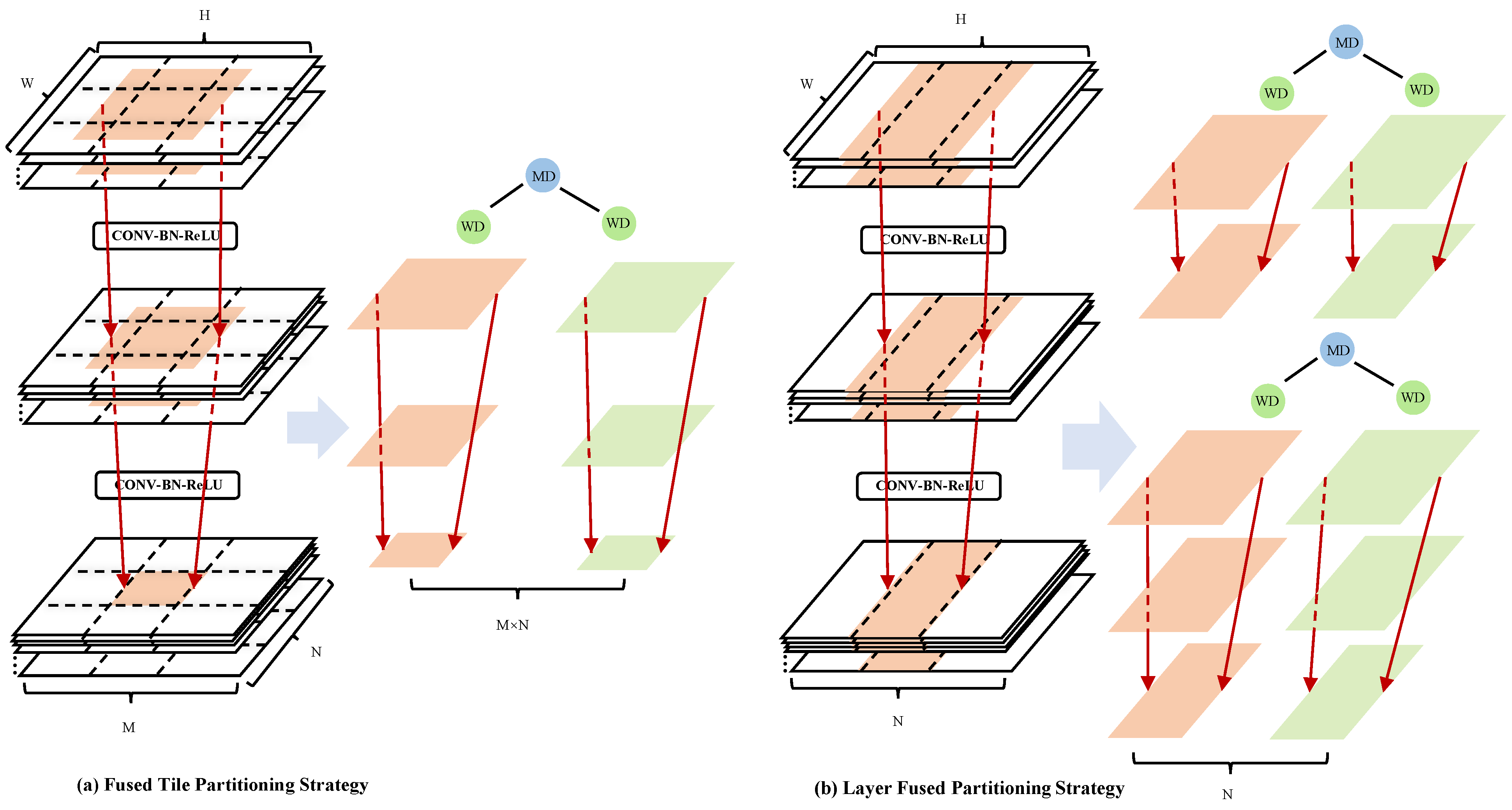 H

W

CONV-BN-ReLU

CONV-BN-ReLU

N

M

MD

WD

WD

M×N

(a) Fused Tile Partitioning Strategy

H

W

CONV-BN-ReLU

CONV-BN-ReLU

N

MD

WD

WD

MD

WD

WD

N

(b) Layer Fused Partitioning Strategy