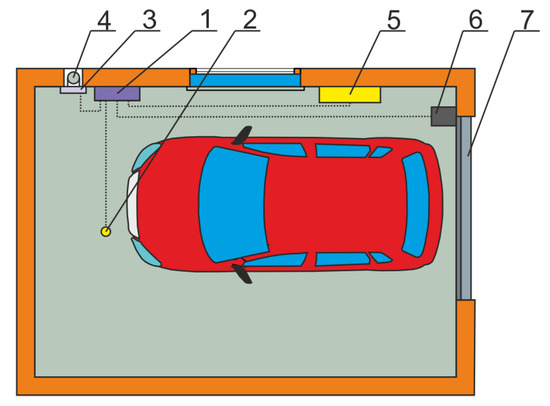 4 3 1 2 5 6 7