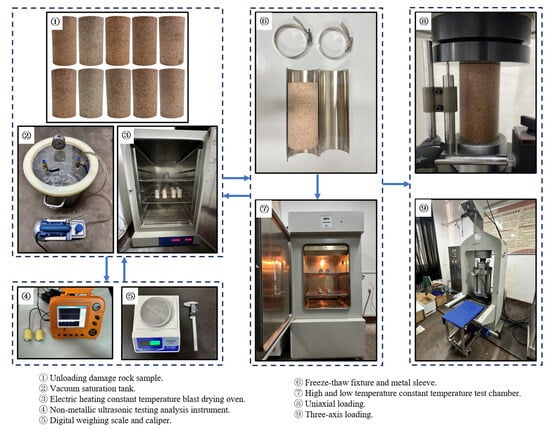 ①
②
③
④
⑤
⑥
⑦
⑧
⑨

① Unloading damage rock sample.
② Vacuum saturation tank.
③ Electric heating constant temperature blast drying oven.
④ Non-metallic ultrasonic testing analysis instrument.
⑤ Digital weighing scale and caliper.

⑥ Freeze-thaw fixture and metal sleeve.
⑦ High and low temperature constant temperature test chamber.
⑧ Uniaxial loading.
⑨ Three-axis loading.