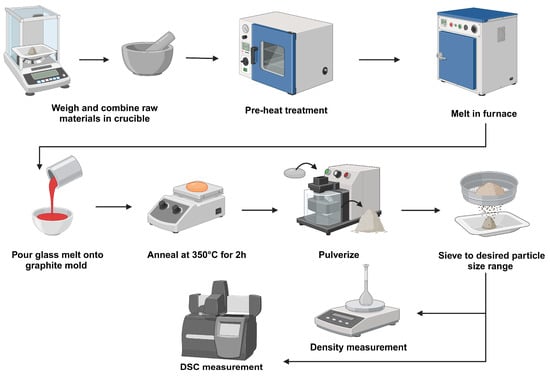 Weigh and combine raw materials in crucible

Pre-heat treatment

Melt in furnace

Pour glass melt onto graphite mold

Anneal at 350°C for 2h

Pulverize

Sieve to desired particle size range

Density measurement

DSC measurement