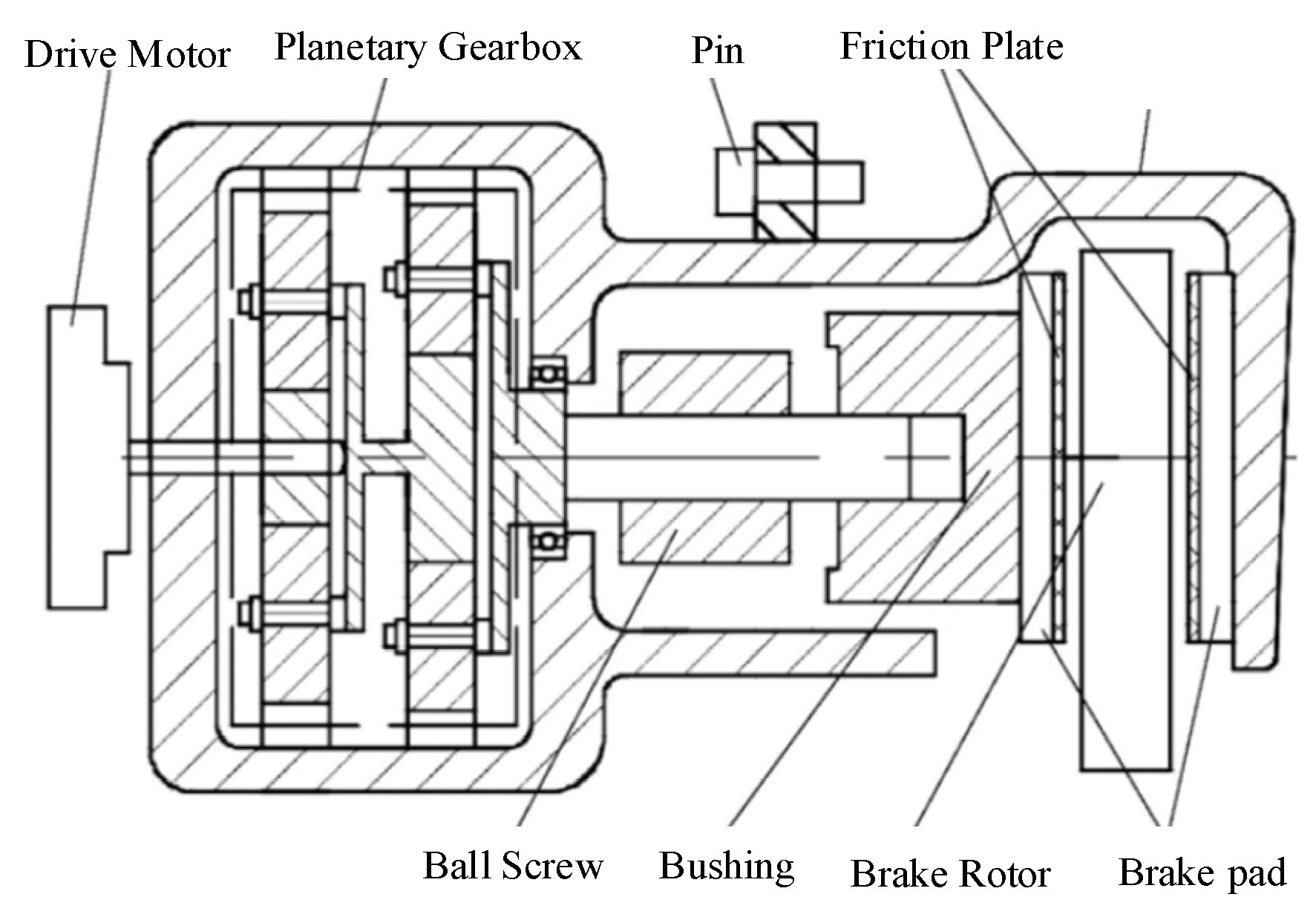 Drive Motor
Planetary Gearbox
Pin
Friction Plate

Ball Screw
Bushing
Brake Rotor
Brake pad