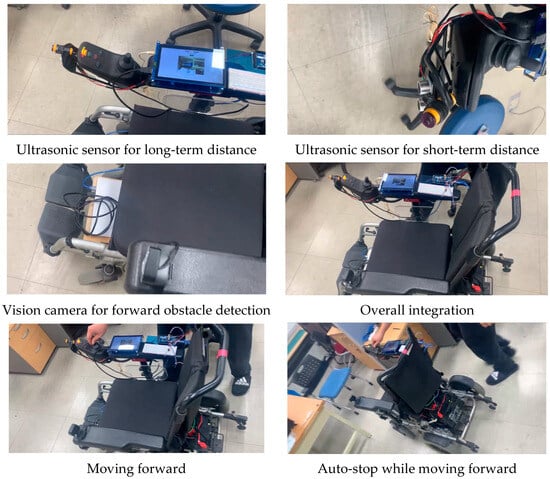 Ultrasonic sensor for long-term distance

Ultrasonic sensor for short-term distance

Vision camera for forward obstacle detection

Overall integration

Moving forward

Auto-stop while moving forward