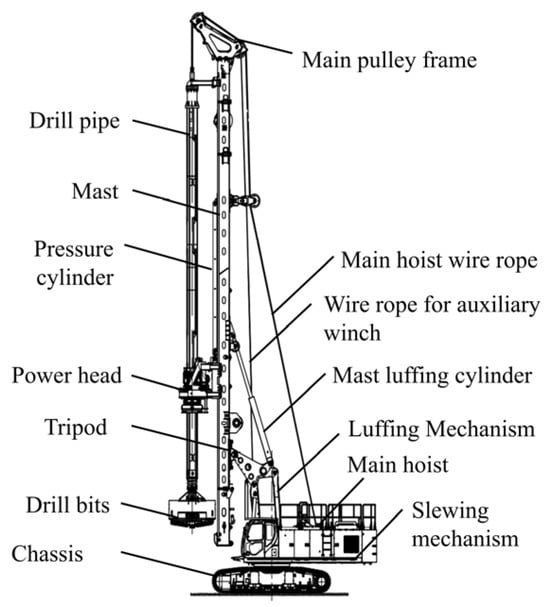 Main pulley frame

Drill pipe

Mast

Pressure cylinder

Main hoist wire rope

Wire rope for auxiliary winch

Power head

Mast luffing cylinder

Tripod

Luffing Mechanism

Main hoist

Drill bits

Slewing mechanism

Chassis