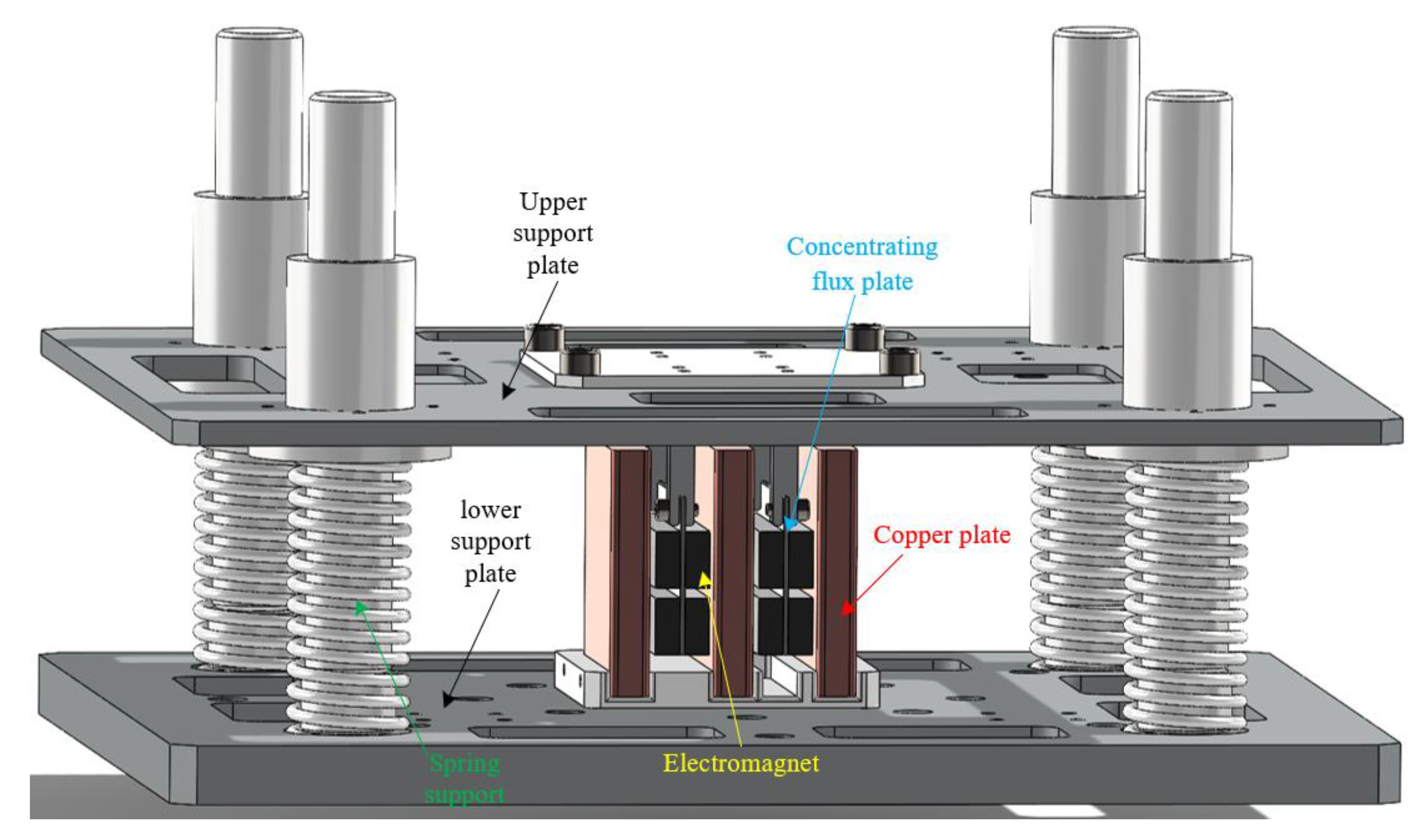 Upper support plate

Concentrating flux plate

lower support plate

Copper plate

Spring support

Electromagnet