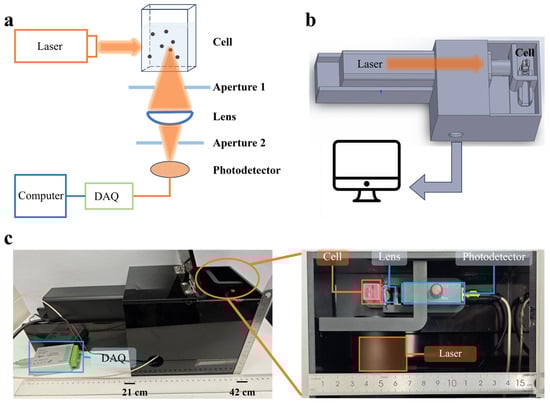 a

Laser

Cell

Aperture 1

Lens

Aperture 2

Photodetector

Computer

DAQ

b

Laser

Cell

c

DAQ

21 cm

42 cm

Cell

Lens

Photodetector

Laser

1 2 3 4 5 6 7 8 9 10 1 2 3 4 15