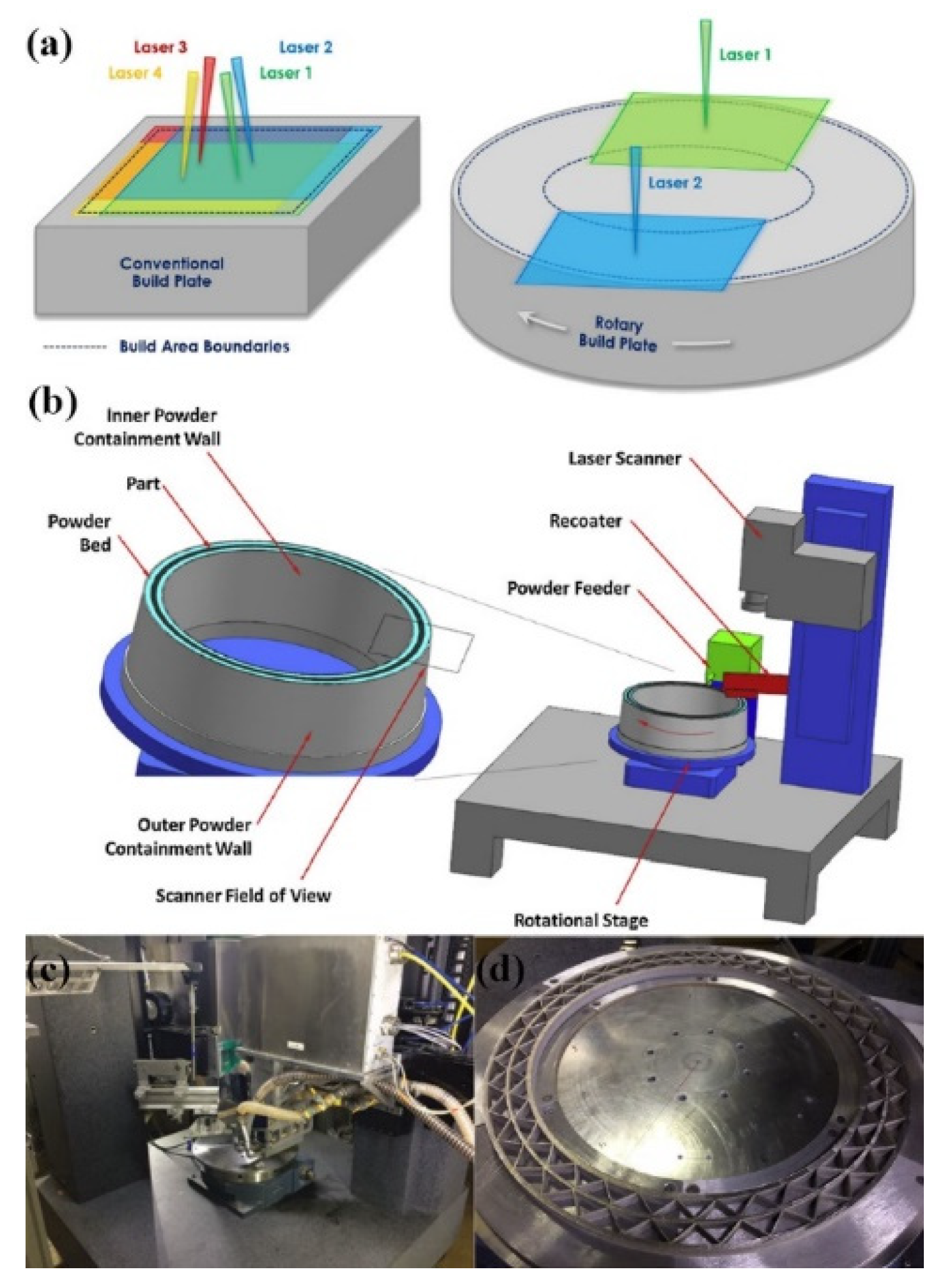 (a)

Laser 3
Laser 2
Laser 4
Laser 1

Conventional Build Plate

Build Area Boundaries

Laser 1

Laser 2

Rotary Build Plate

(b)

Inner Powder Containment Wall

Part

Powder Bed

Outer Powder Containment Wall

Scanner Field of View

Laser Scanner

Recoater

Powder Feeder

Rotational Stage

(c)

(d)