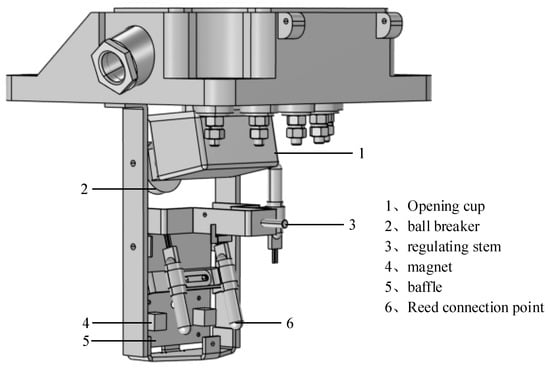 1

2

3

4

5

6

1、Opening cup
2、ball breaker
3、regulating stem
4、magnet
5、baffle
6、Reed connection point