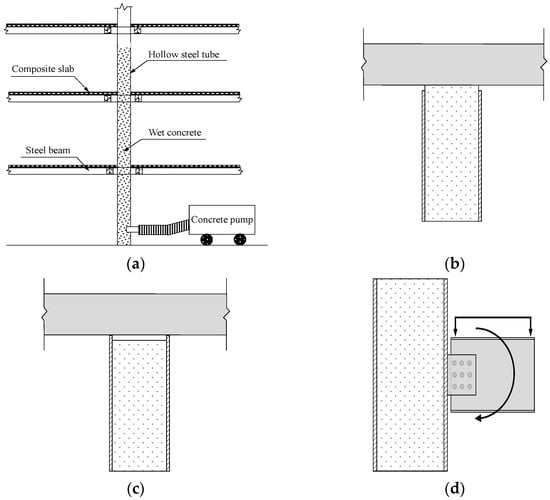 Hollow steel tube
Composite slab
Wet concrete
Steel beam
Concrete pump
(a)
(b)
(c)
(d)