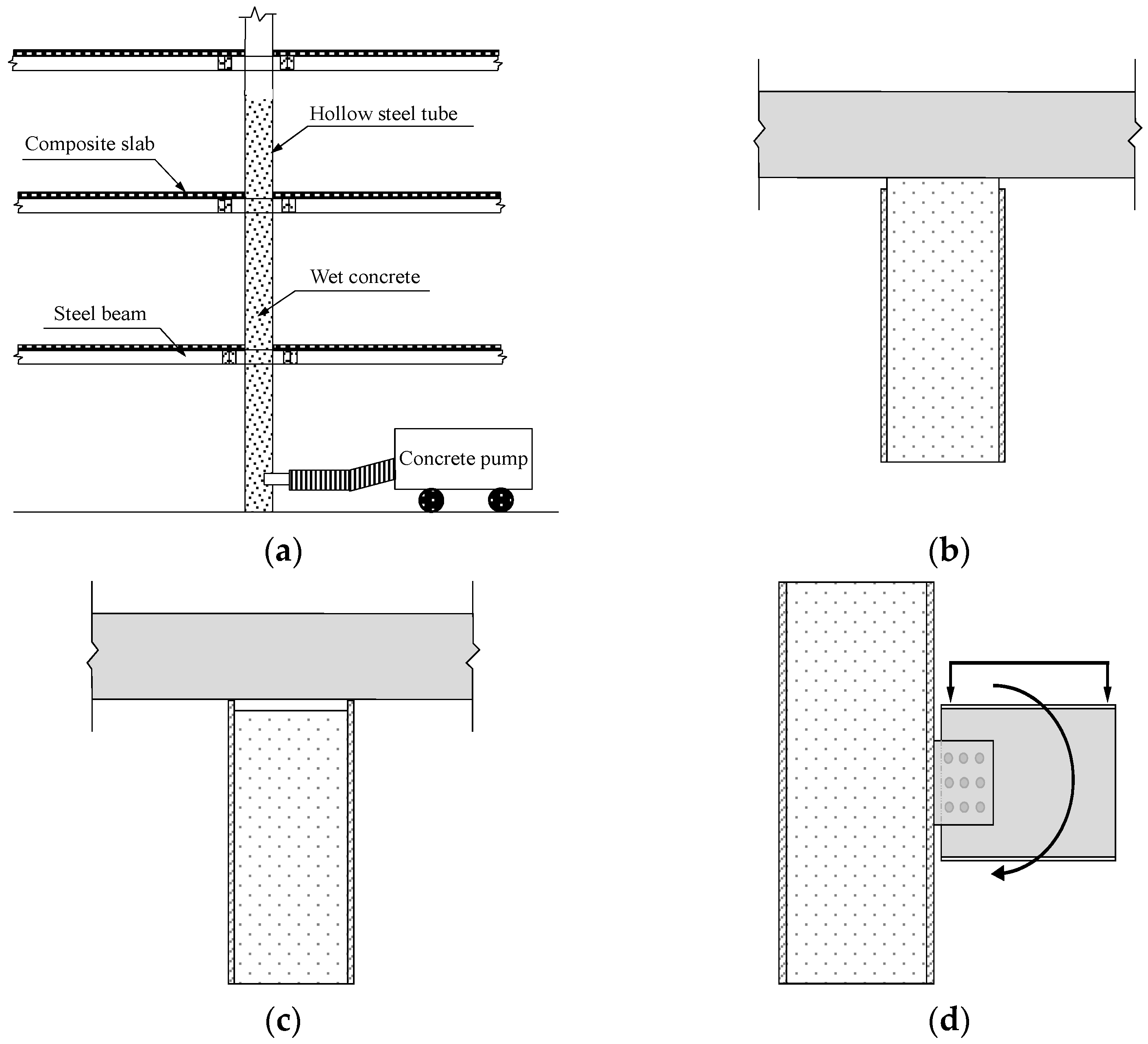 Hollow steel tube

Composite slab

Wet concrete

Steel beam

Concrete pump

(a)

(b)

(c)

(d)