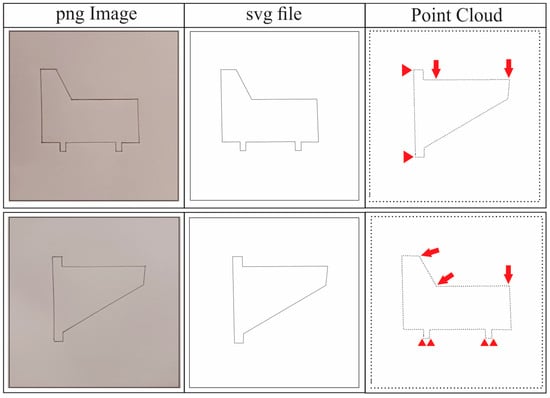 | png Image | svg file | Point Cloud |
|---|---|---|
| | | |
| | | |