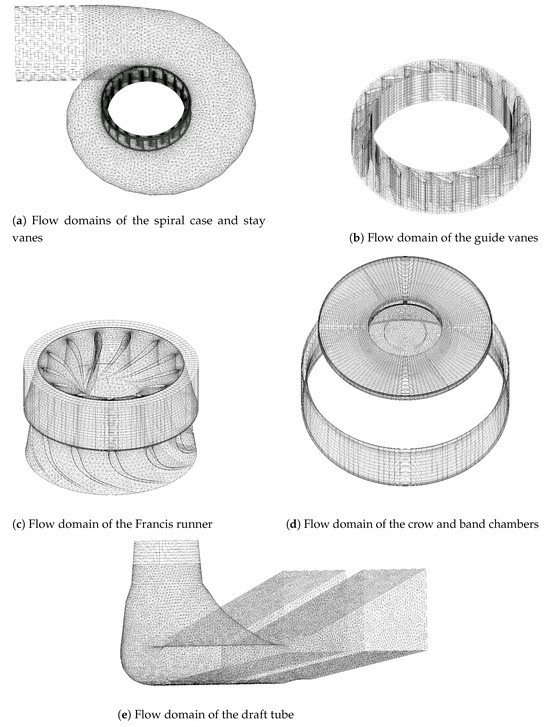 (a) Flow domains of the spiral case and stay vanes

(b) Flow domain of the guide vanes

(c) Flow domain of the Francis runner

(d) Flow domain of the crow and band chambers

(e) Flow domain of the draft tube