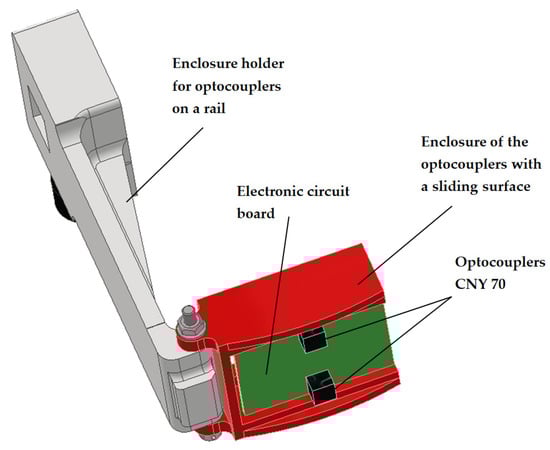 Enclosure holder for optocouplers on a rail

Enclosure of the optocouplers with a sliding surface

Electronic circuit board

Optocouplers CNY 70