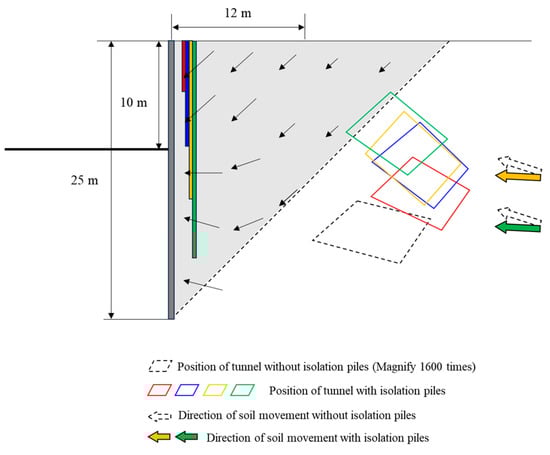 12 m

10 m

25 m

Position of tunnel without isolation piles (Magnify 1600 times)

Position of tunnel with isolation piles

Direction of soil movement without isolation piles

Direction of soil movement with isolation piles