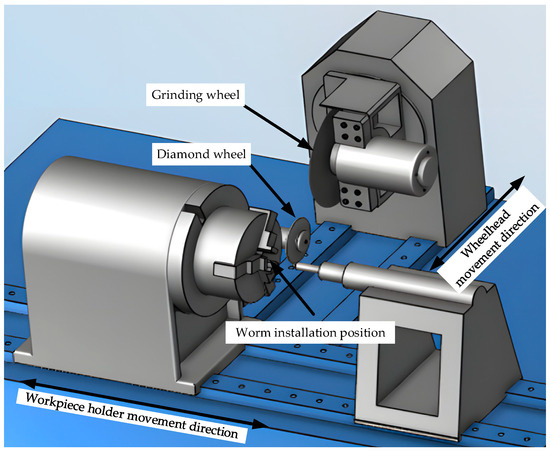 Grinding wheel

Diamond wheel

Wheelhead movement direction

Worm installation position

Workpiece holder movement direction