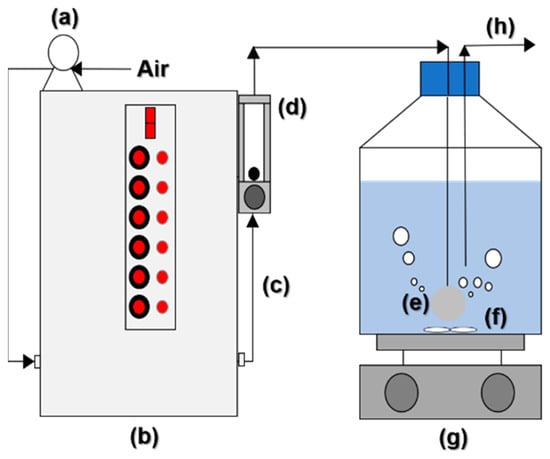 (a)
Air
(d)
(h)
(c)
(e)
(f)
(b)
(g)