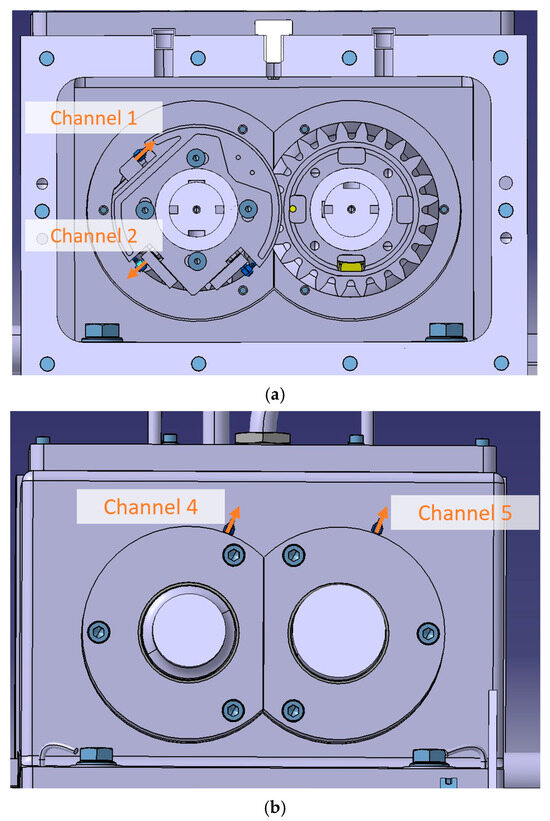 Channel 1

Channel 2

(a)

Channel 4

Channel 5

(b)