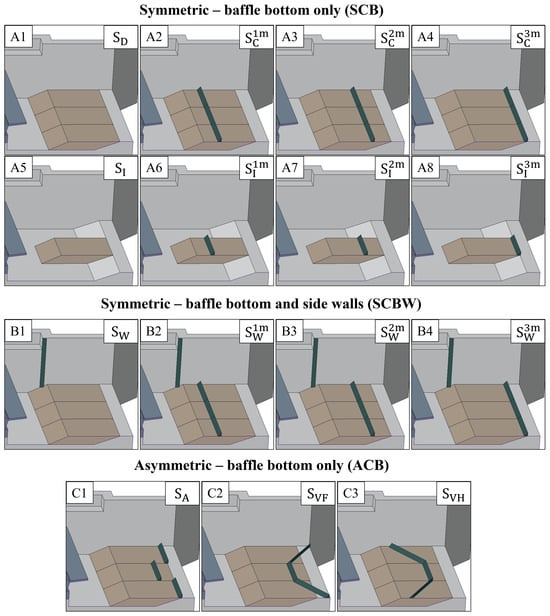 Symmetric – baffle bottom only (SCB)

A1 $S_D$ A2 $S_C^{1m}$ A3 $S_C^{2m}$ A4 $S_C^{3m}$

A5 $S_I$ A6 $S_I^{1m}$ A7 $S_I^{2m}$ A8 $S_I^{3m}$

Symmetric – baffle bottom and side walls (SCBW)

B1 $S_W$ B2 $S_W^{1m}$ B3 $S_W^{2m}$ B4 $S_W^{3m}$

Asymmetric – baffle bottom only (ACB)

C1 $S_A$ C2 $S_{VF}$ C3 $S_{VH}$