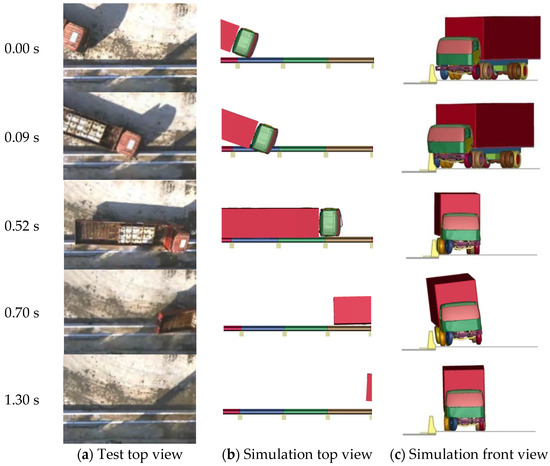 0.00 s

0.09 s

0.52 s

0.70 s

1.30 s

(a) Test top view

(b) Simulation top view

(c) Simulation front view