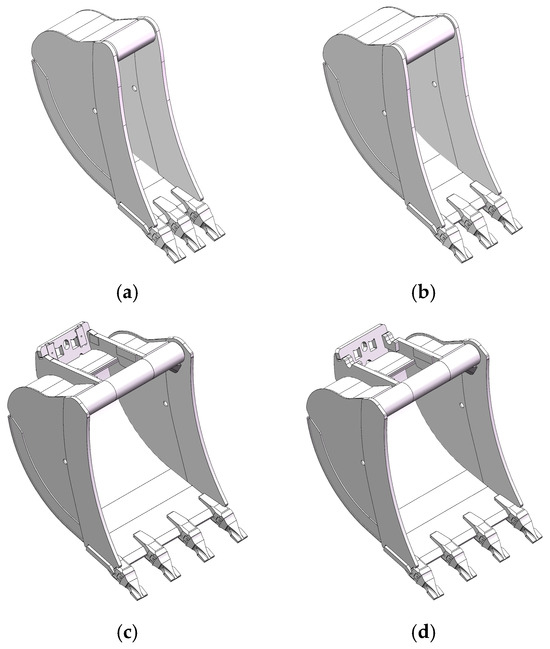 (a)

(b)

(c)

(d)