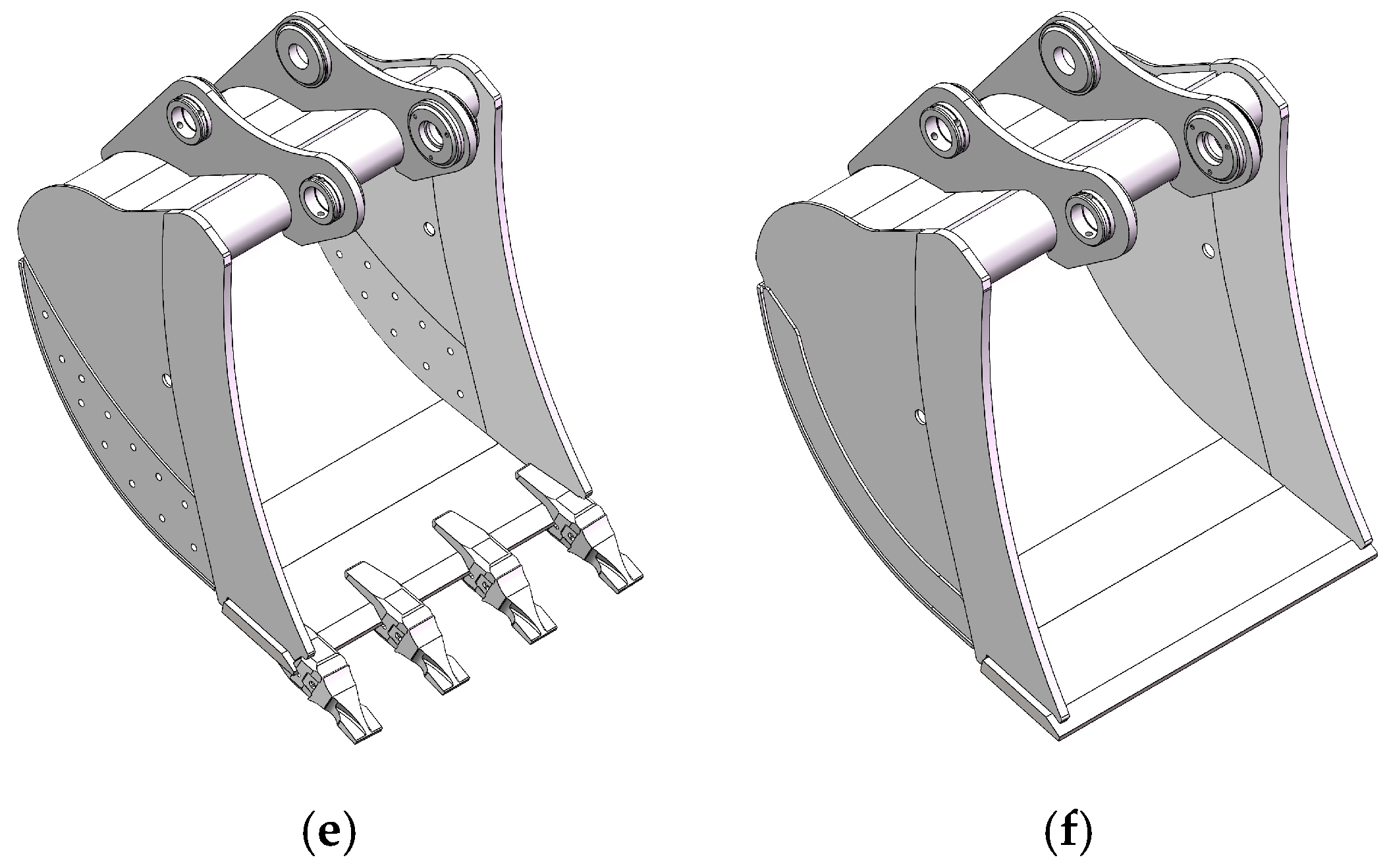 (e)

(f)