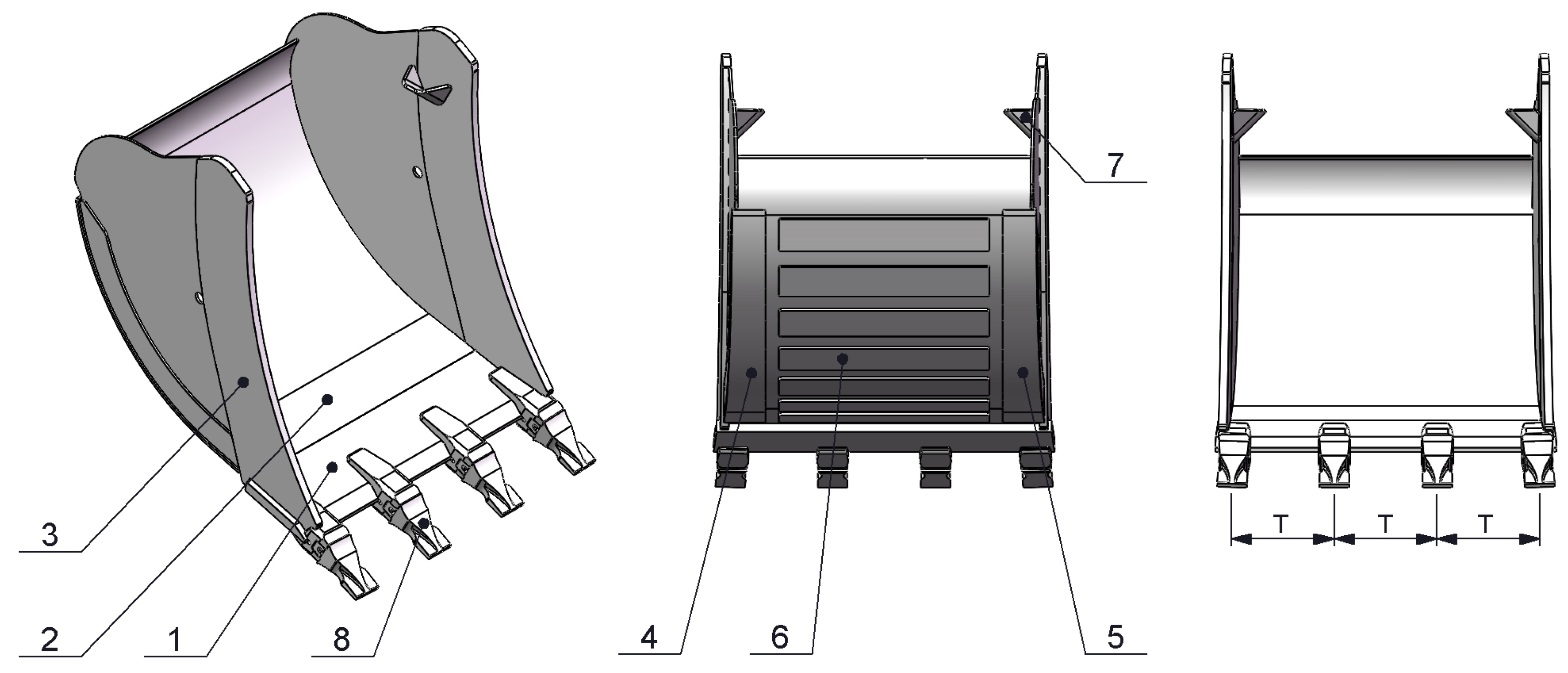 3
2
1
8
7
4
6
5
T
T
T