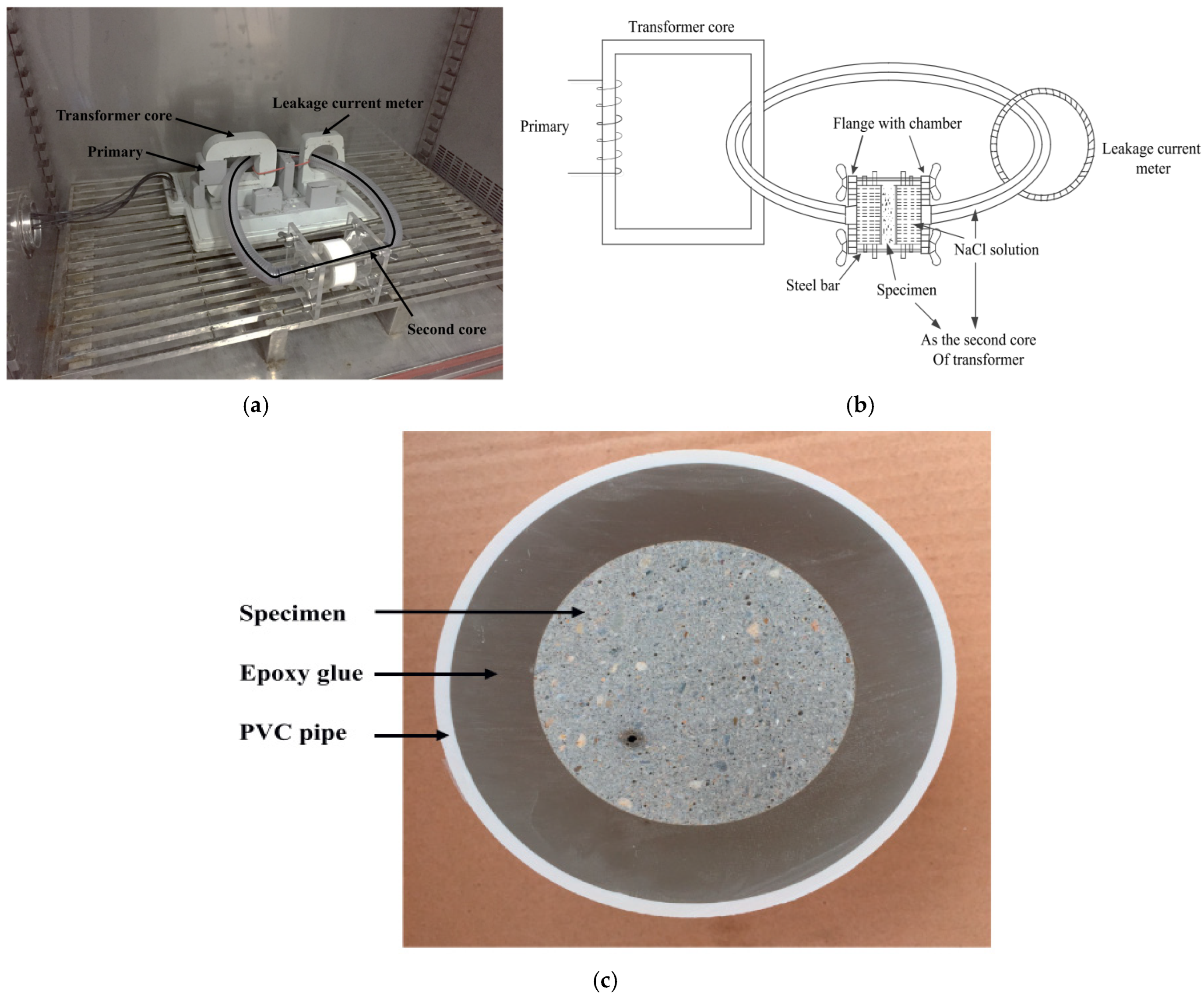 Transformer core
Leakage current meter
Primary
Second core

(a)

Transformer core
Primary
Flange with chamber
Leakage current meter
NaCl solution
Steel bar
Specimen
As the second core Of transformer

(b)

Specimen
Epoxy glue
PVC pipe

(c)