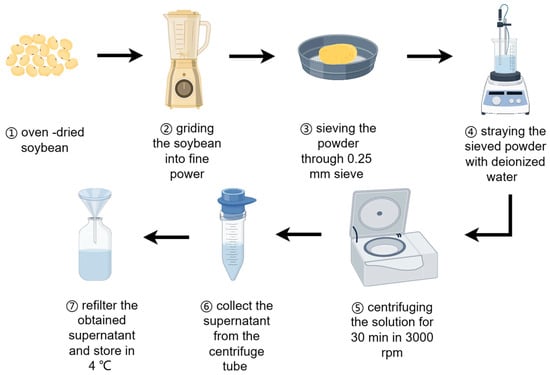 ① oven -dried soybean

② griding the soybean into fine power

③ sieving the powder through 0.25 mm sieve

④ straying the sieved powder with deionized water

⑤ centrifuging the solution for 30 min in 3000 rpm

⑥ collect the supernatant from the centrifuge tube

⑦ refilter the obtained supernatant and store in 4 ℃