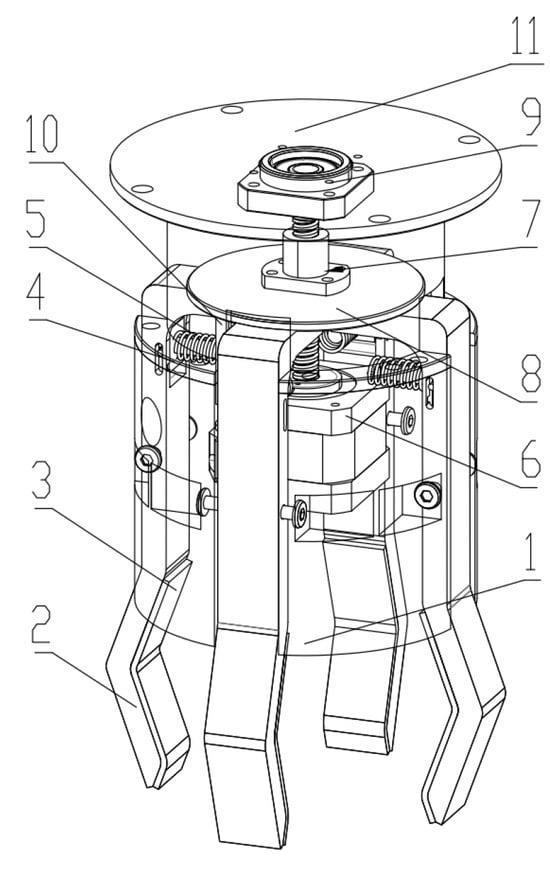 11
9
10
7
5
4
8
6
3
1
2