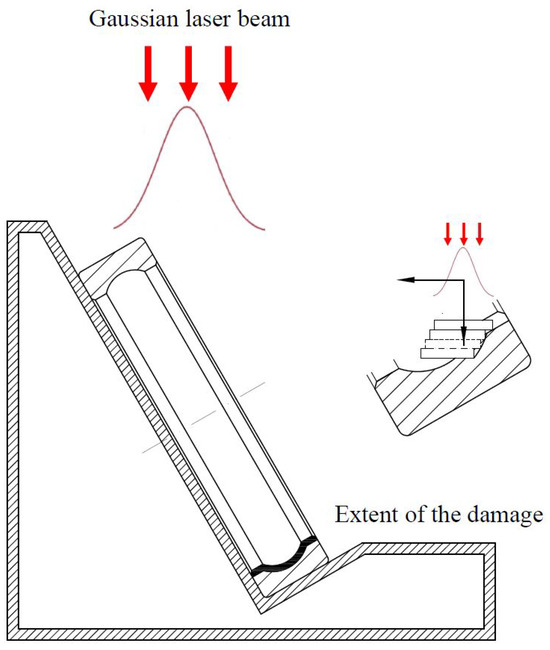 Gaussian laser beam

Extent of the damage