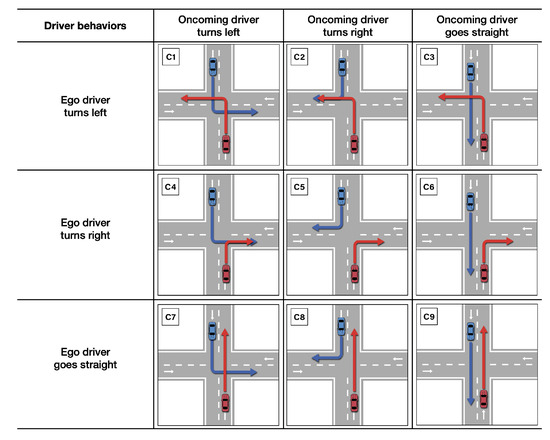 | Driver behaviors | Oncoming driver turns left | Oncoming driver turns right | Oncoming driver goes straight |
|---|---|---|---|
| Ego driver turns left | C1 | C2 | C3 |
| Ego driver turns right | C4 | C5 | C6 |
| Ego driver goes straight | C7 | C8 | C9 |