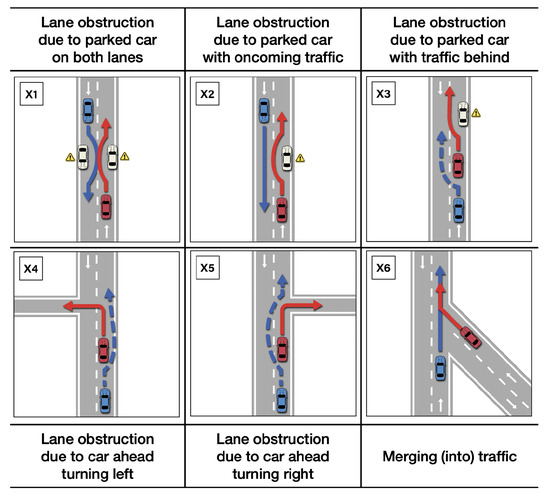 | Lane obstruction due to parked car on both lanes | Lane obstruction due to parked car with oncoming traffic | Lane obstruction due to parked car with traffic behind |
|---|---|---|
| X1 | X2 | X3 |
| X4 | X5 | X6 |
| Lane obstruction due to car ahead turning left | Lane obstruction due to car ahead turning right | Merging (into) traffic |