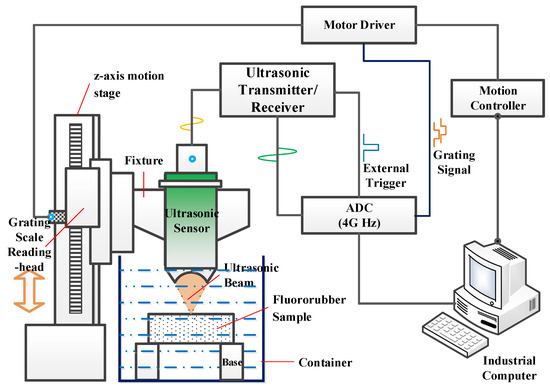 Motor Driver

z-axis motion stage

Ultrasonic Transmitter/ Receiver

Motion Controller

Fixture

External Trigger

Grating Signal

Ultrasonic Sensor

ADC (4G Hz)

Grating Scale Reading -head

Ultrasonic Beam

Fluororubber Sample

Base

Container

Industrial Computer