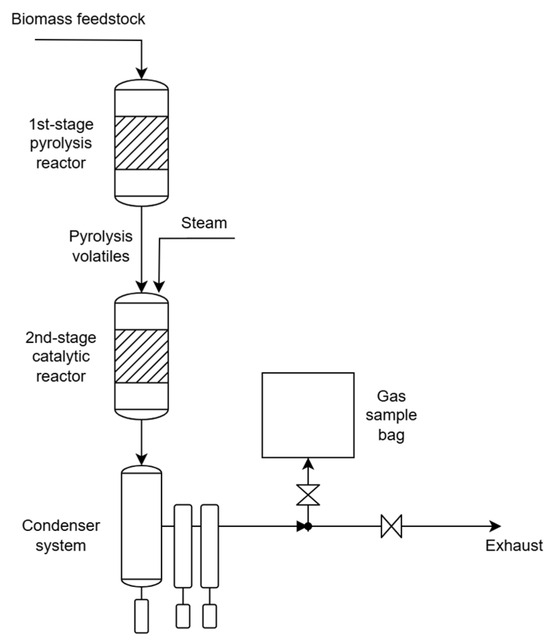 Biomass feedstock

1st-stage pyrolysis reactor

Pyrolysis volatiles

Steam

2nd-stage catalytic reactor

Gas sample bag

Condenser system

Exhaust