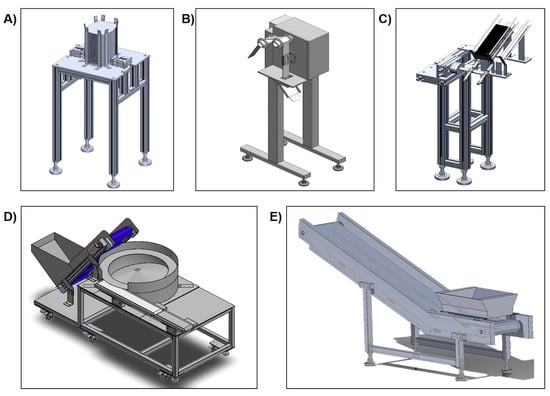 A)

B)

C)

D)

E)