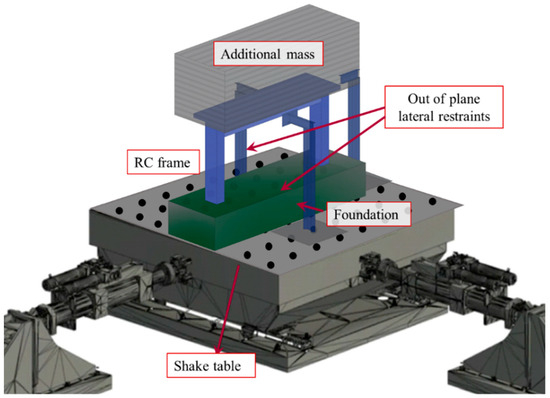 Additional mass

Out of plane lateral restraints

RC frame

Foundation

Shake table