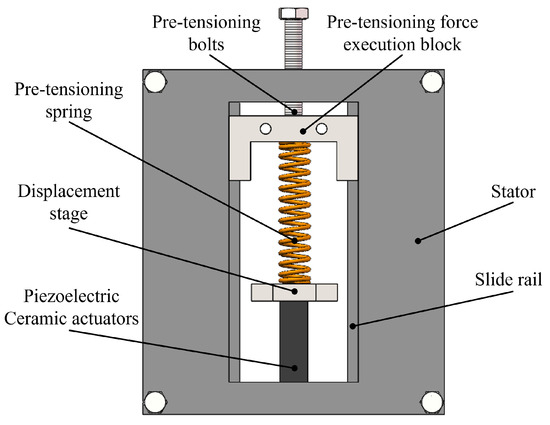 Pre-tensioning bolts

Pre-tensioning force execution block

Pre-tensioning spring

Displacement stage

Stator

Slide rail

Piezoelectric Ceramic actuators