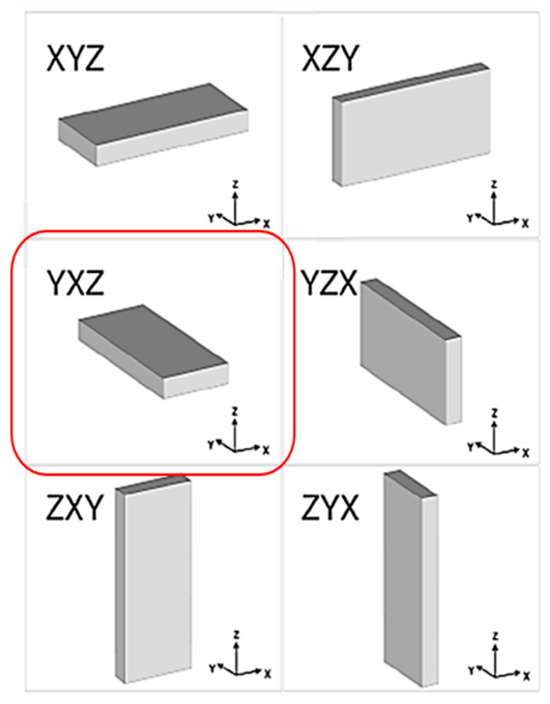 XYZ

Z
Y
X

XZY

Z
Y
X

YXZ

Z
Y
X

YZX

Z
Y
X

ZXY

Z
Y
X

ZYX

Z
Y
X