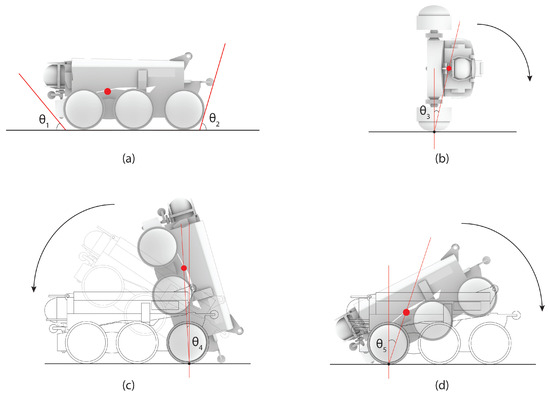 $\theta_1$

$\theta_2$

(a)

$\theta_3$

(b)

$\theta_4$

(c)

$\theta_5$

(d)