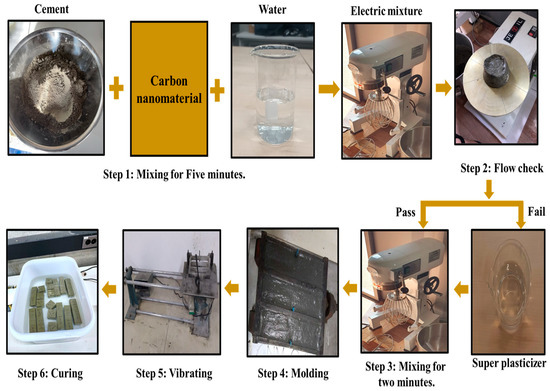 Cement

Carbon nanomaterial

Water

Electric mixture

Step 1: Mixing for Five minutes.

Step 2: Flow check

Pass

Fail

Super plasticizer

Step 3: Mixing for two minutes.

Step 4: Molding

Step 5: Vibrating

Step 6: Curing