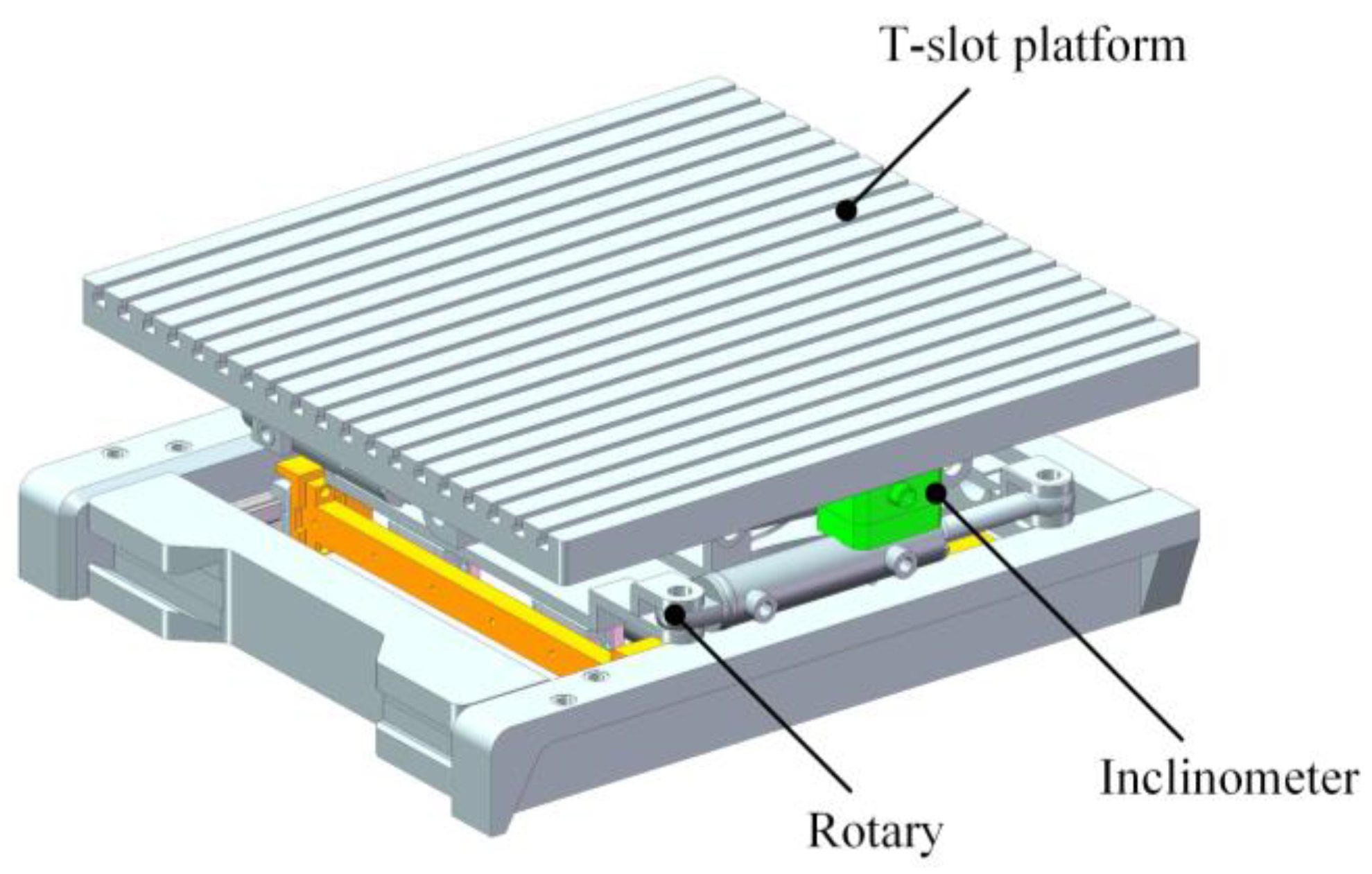 T-slot platform

Inclinometer

Rotary