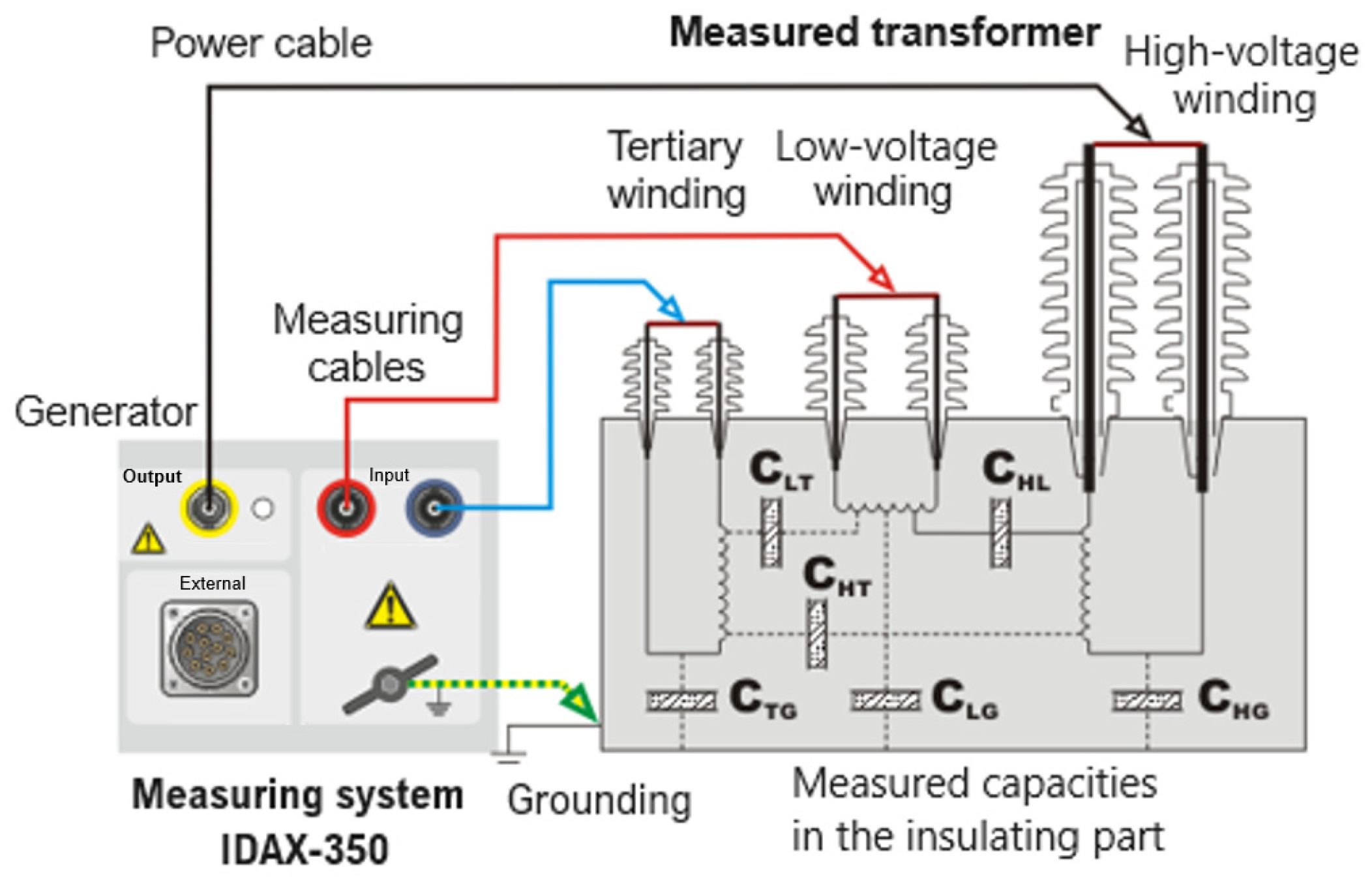 Power cable

Measured transformer

High-voltage winding

Tertiary winding

Low-voltage winding

Measuring cables

Generator

Output

Input

External

$C_{LT}$

$C_{HL}$

$C_{HT}$

$C_{TG}$

$C_{LG}$

$C_{HG}$

Measuring system IDAX-350

Grounding

Measured capacities in the insulating part