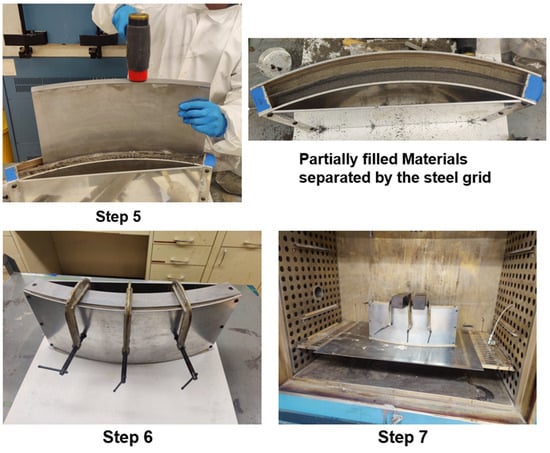 Partially filled Materials separated by the steel grid

Step 5

Step 6

Step 7