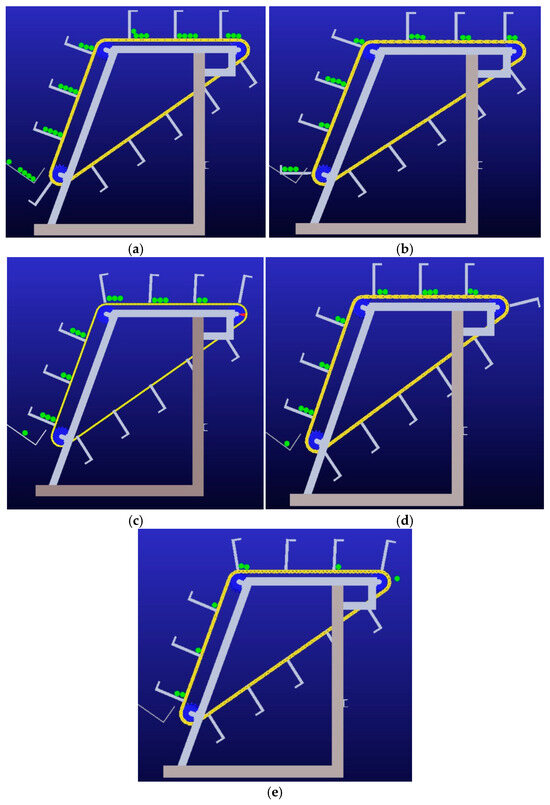 (a)

(b)

(c)

(d)

(e)