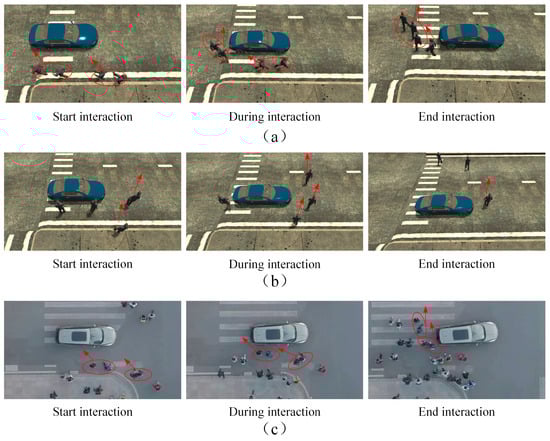 Start interaction
During interaction
End interaction
(a)

Start interaction
During interaction
End interaction
(b)

Start interaction
During interaction
End interaction
(c)