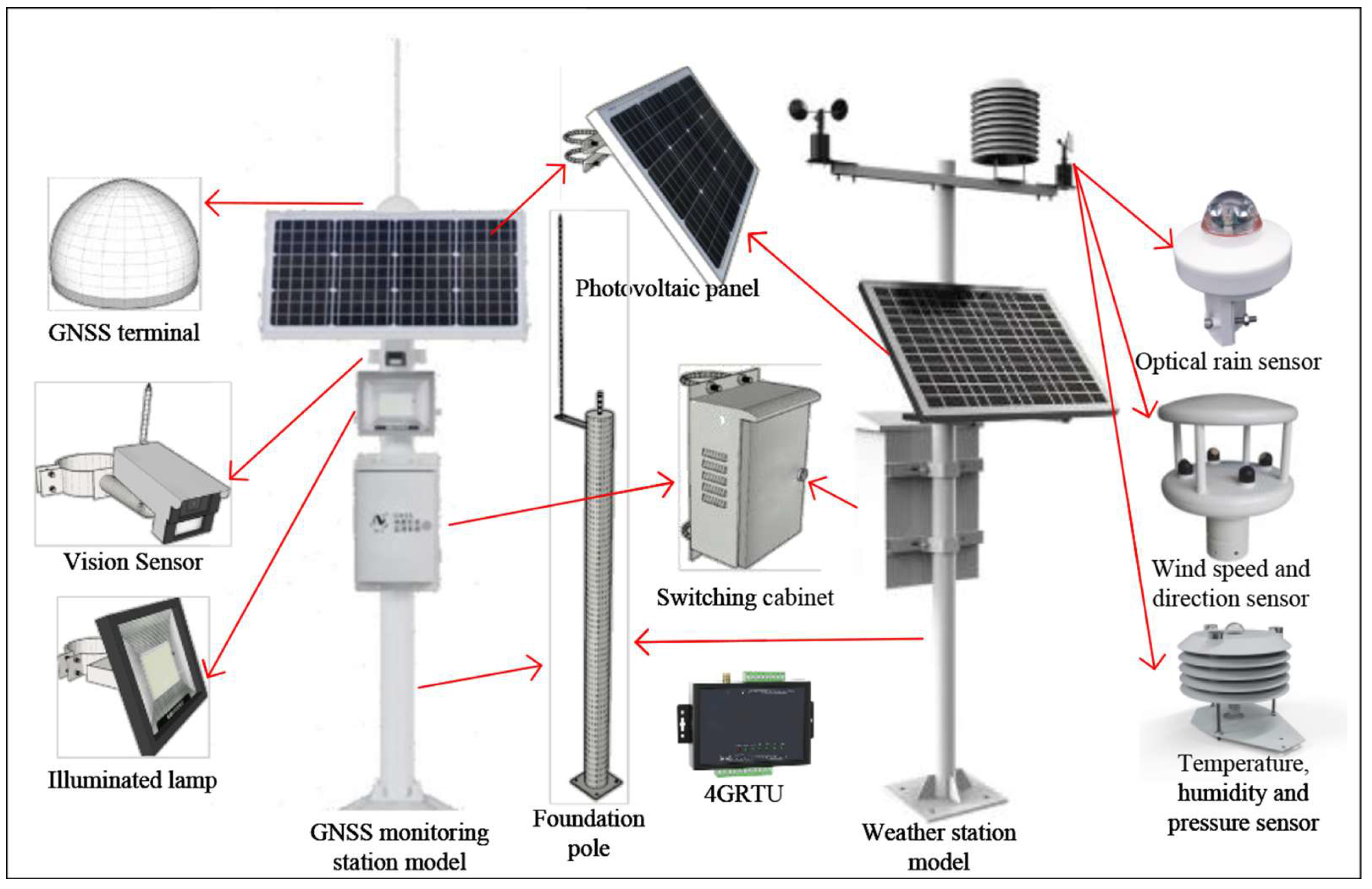 GNSS terminal

Vision Sensor

Illuminated lamp

GNSS monitoring station model

Photovoltaic panel

Foundation pole

Switching cabinet

4GRTU

Weather station model

Optical rain sensor

Wind speed and direction sensor

Temperature, humidity and pressure sensor