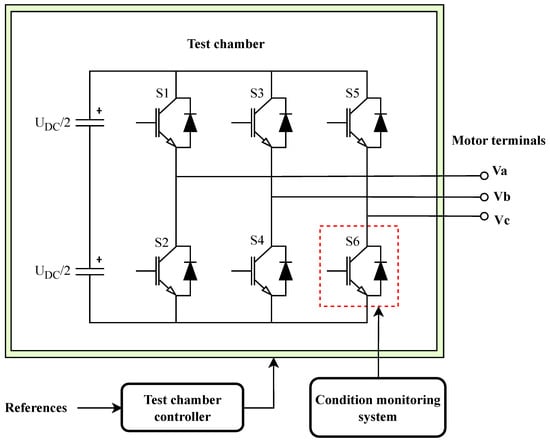 Test chamber

$U_{DC}/2$

+

S1

S3

S5

Motor terminals

Va

Vb

Vc

$U_{DC}/2$

+

S2

S4

S6

References

Test chamber controller

Condition monitoring system