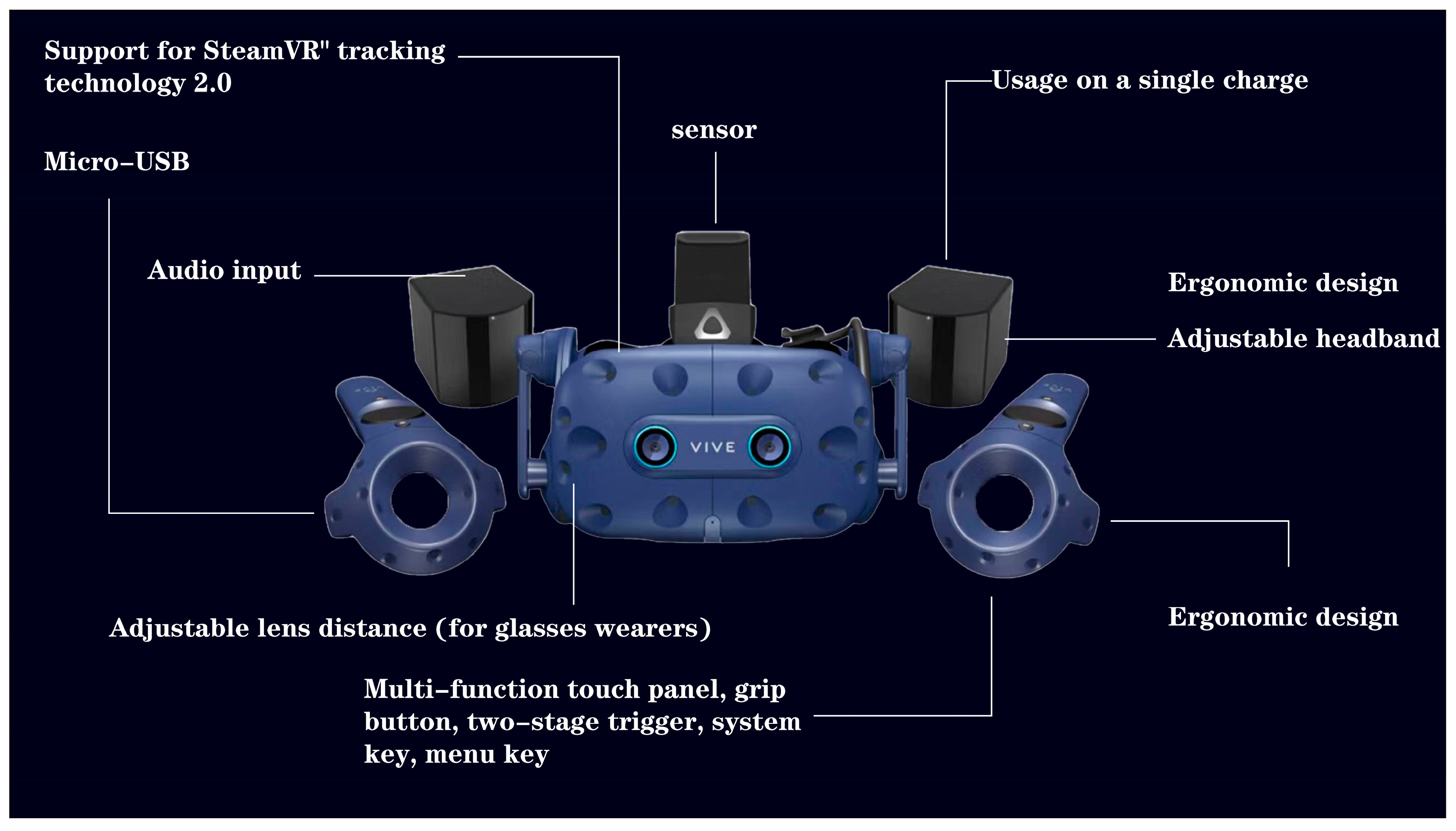 Support for SteamVR" tracking technology 2.0

Usage on a single charge

sensor

Micro–USB

Audio input

Ergonomic design

Adjustable headband

VIVE

Adjustable lens distance (for glasses wearers)

Ergonomic design

Multi–function touch panel, grip button, two–stage trigger, system key, menu key