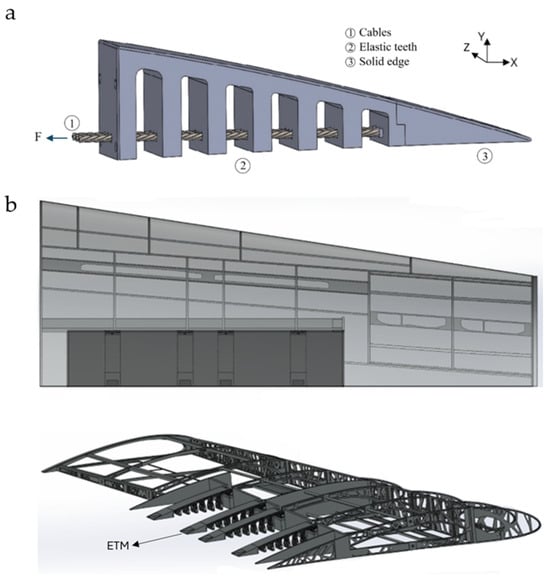 a

① Cables
② Elastic teeth
③ Solid edge

Y
Z
X

①
F

②

③

b

ETM