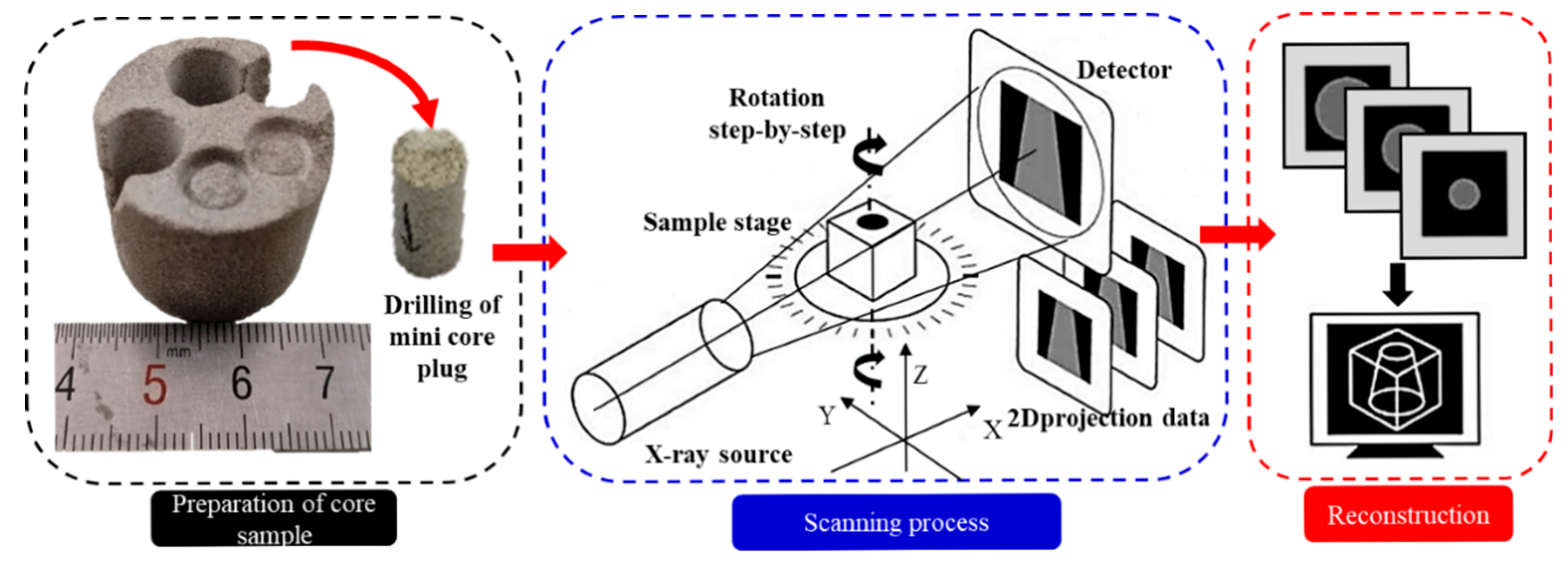 mm
4 5 6 7

Drilling of mini core plug

Preparation of core sample

Rotation step-by-step

Detector

Sample stage

Z

Y

X

2Dprojection data

X-ray source

Scanning process

Reconstruction